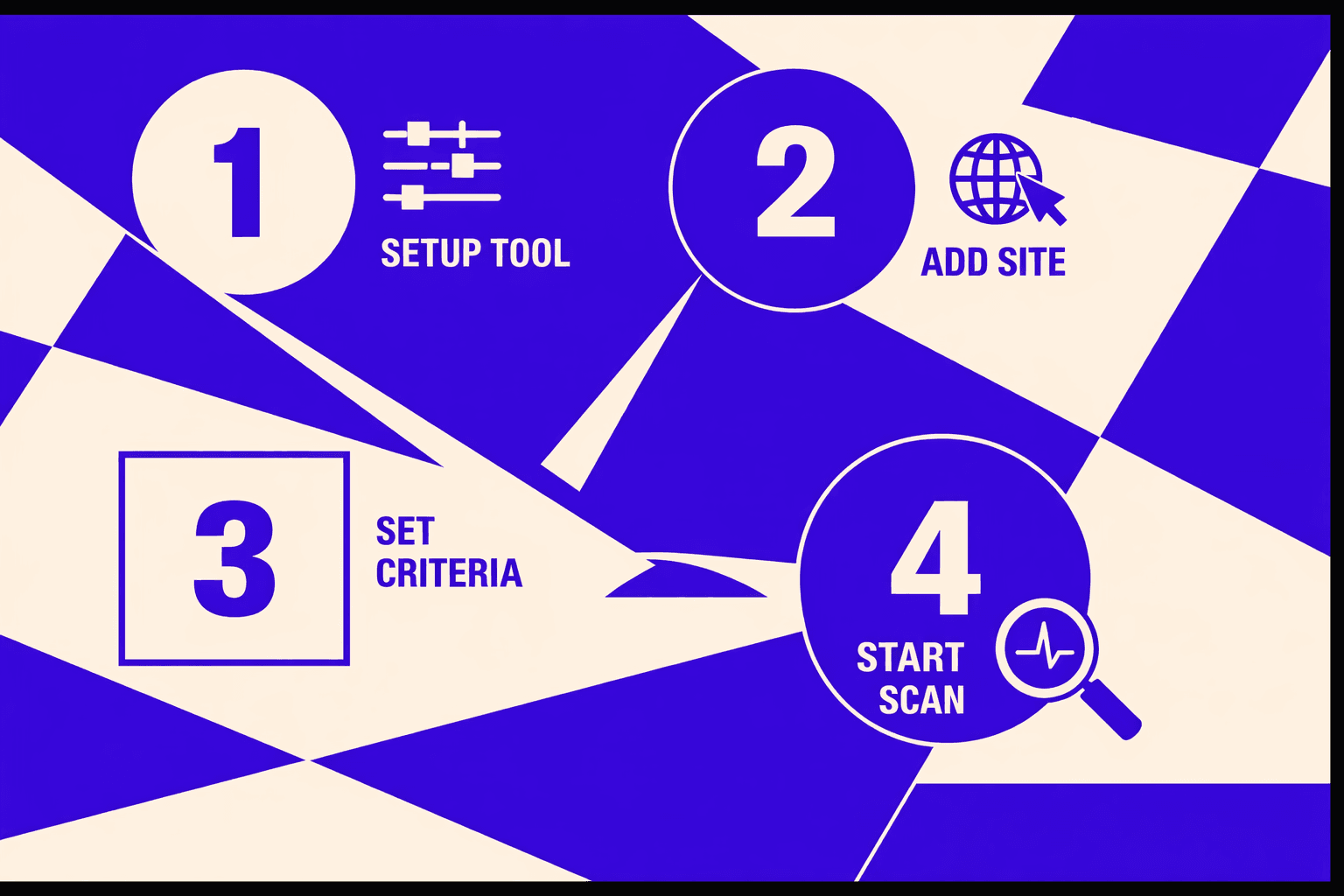 1
SETUP TOOL

2
ADD SITE

3
SET CRITERIA

4
START SCAN